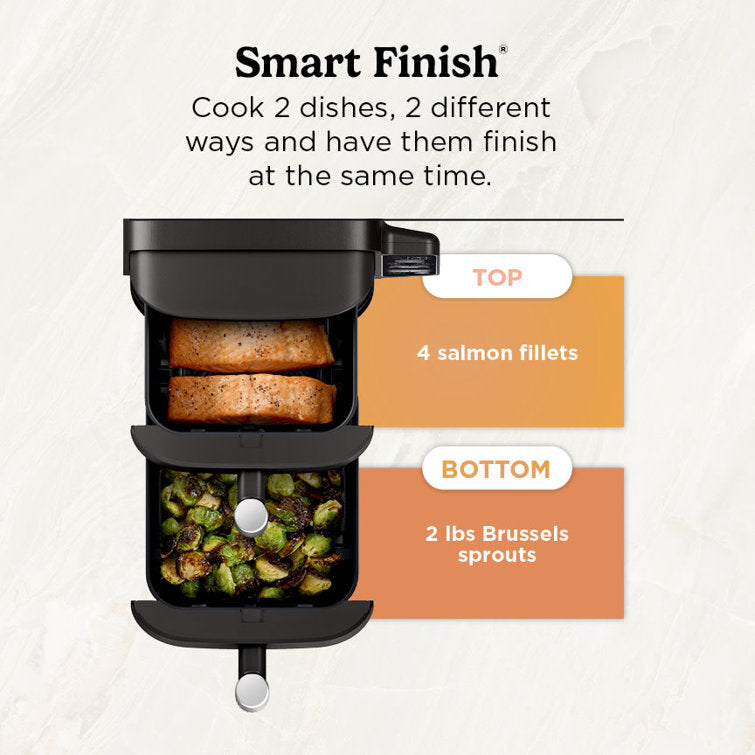 Smart Finish®

Cook 2 dishes, 2 different ways and have them finish at the same time.

TOP

4 salmon fillets

BOTTOM

2 lbs Brussels sprouts